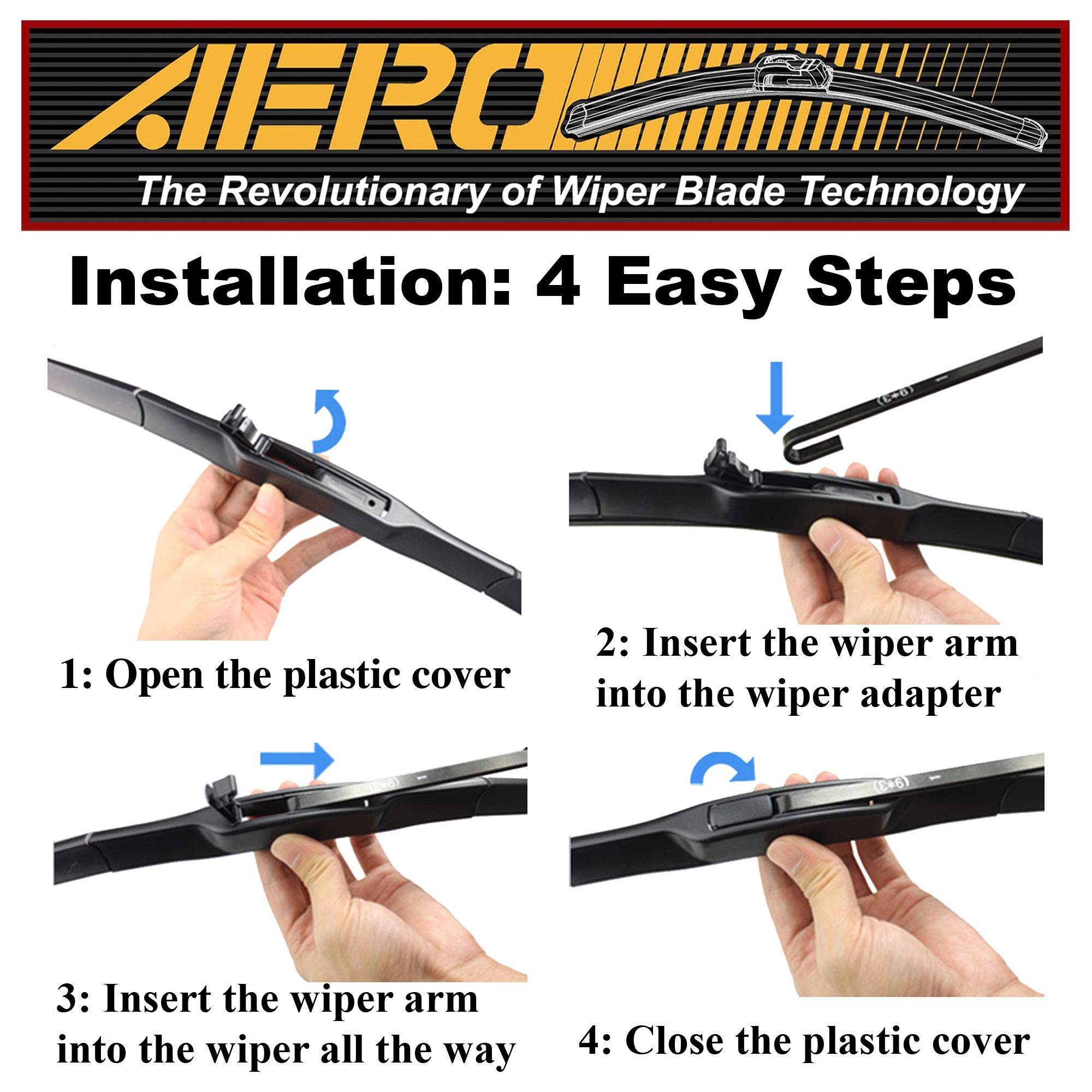 AERO

The Revolutionary of Wiper Blade Technology

Installation: 4 Easy Steps

(9*3)

1: Open the plastic cover

2: Insert the wiper arm into the wiper adapter

(9*3)

(9*3)

3: Insert the wiper arm into the wiper all the way

4: Close the plastic cover